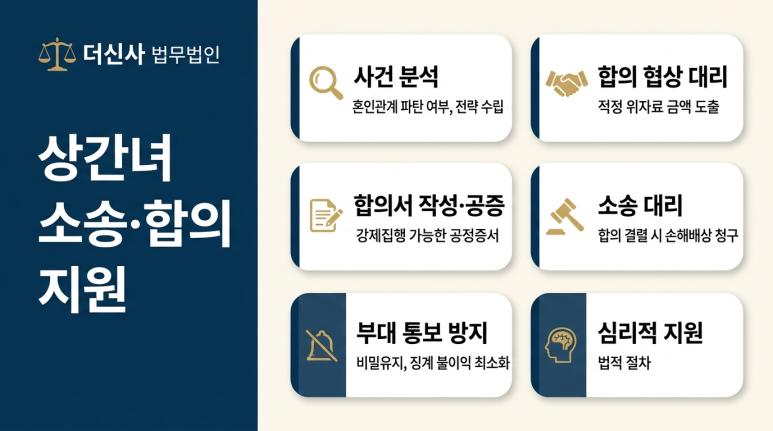 더신사 법무법인

상간녀 소송·합의 지원

사건 분석
혼인관계 파탄 여부, 전략 수립

합의 협상 대리
적정 위자료 금액 도출

합의서 작성·공증
강제집행 가능한 공정증서

소송 대리
합의 결렬 시 손해배상 청구

부대 통보 방지
비밀유지, 징계 불이익 최소화

심리적 지원
법적 절차