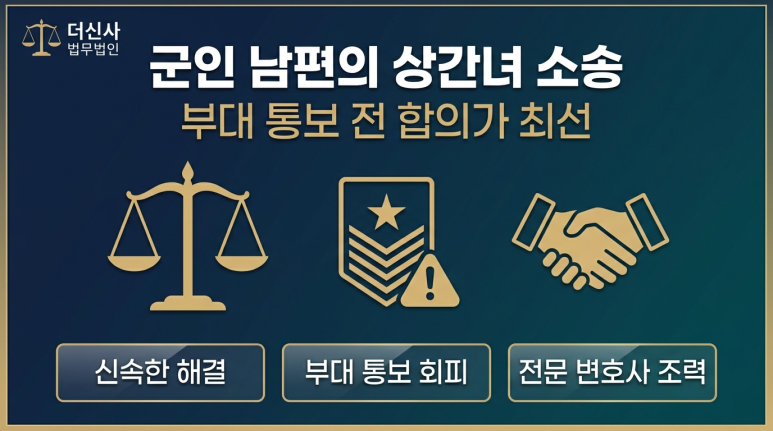 더신사
법무법인

군인 남편의 상간녀 소송
부대 통보 전 합의가 최선

신속한 해결

부대 통보 회피

전문 변호사 조력