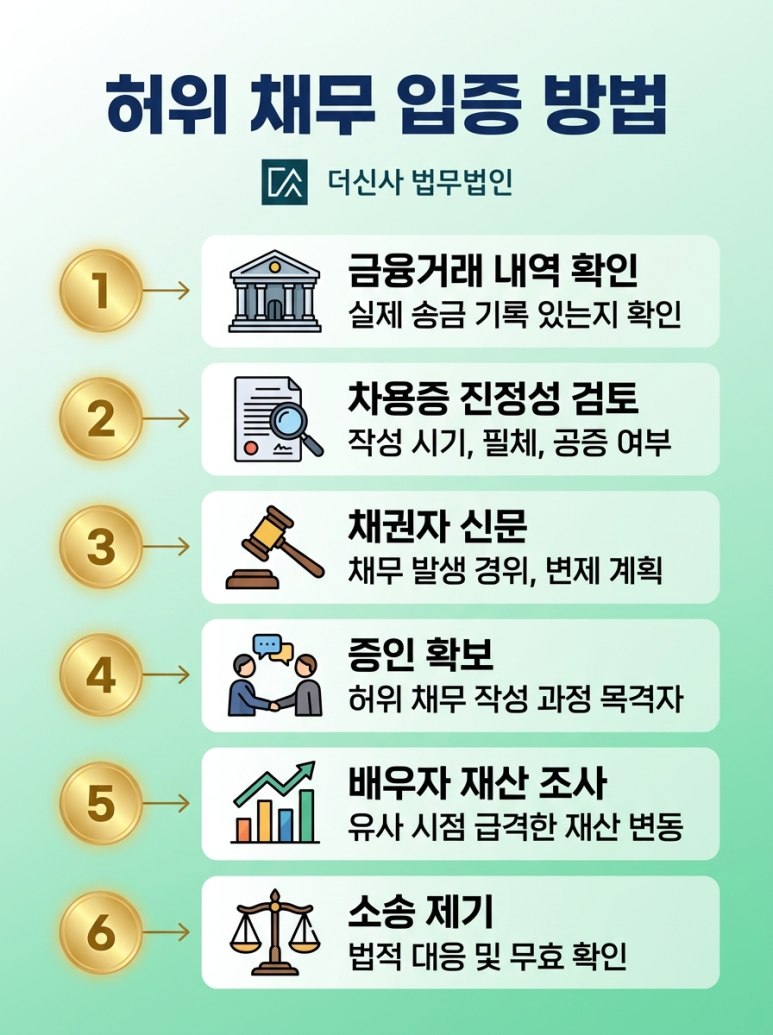 허위 채무 입증 방법

더신사 법무법인

1
금융거래 내역 확인
실제 송금 기록 있는지 확인

2
차용증 진정성 검토
작성 시기, 필체, 공증 여부

3
채권자 신문
채무 발생 경위, 변제 계획

4
증인 확보
허위 채무 작성 과정 목격자

5
배우자 재산 조사
유사 시점 급격한 재산 변동

6
소송 제기
법적 대응 및 무효 확인