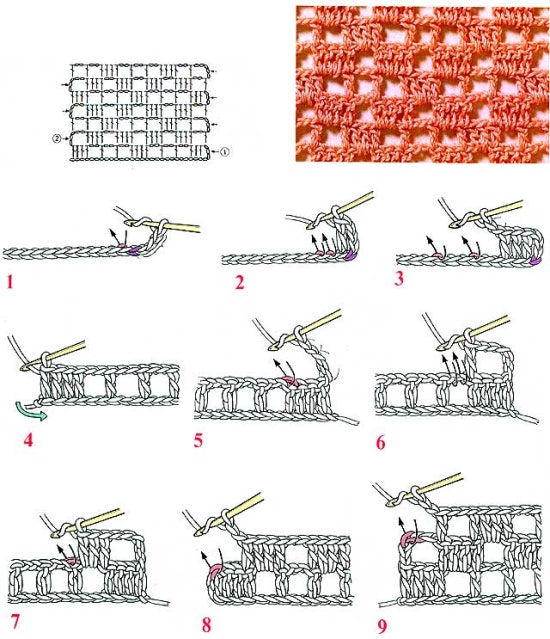 ②
①
1
2
3
4
5
6
7
8
9